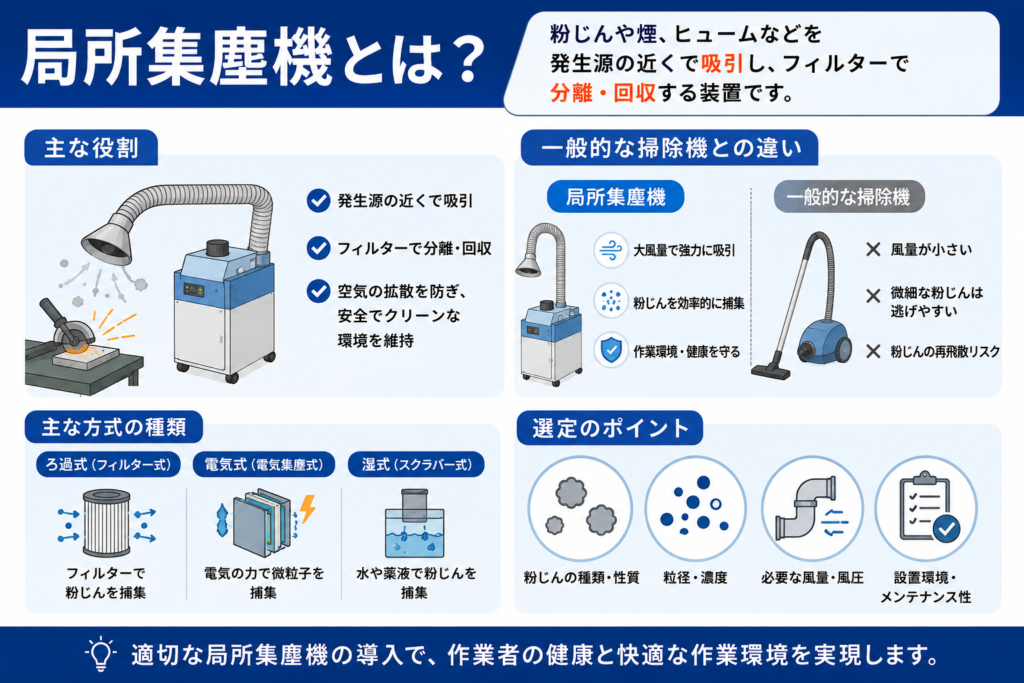 局所集塵機とは？

粉じんや煙、ヒュームなどを発生源の近くで吸引し、フィルターで分離・回収する装置です。

主な役割

発生源の近くで吸引

フィルターで分離・回収

空気の拡散を防ぎ、安全でクリーンな環境を維持

一般的な掃除機との違い

局所集塵機

大風量で強力に吸引

粉じんを効率的に捕集

作業環境・健康を守る

一般的な掃除機

風量が小さい

微細な粉じんは逃げやすい

粉じんの再飛散リスク

主な方式の種類

ろ過式（フィルター式）

フィルターで粉じんを捕集

電気式（電気集塵式）

電気の力で微粒子を捕集

湿式（スクラバー式）

水や薬液で粉じんを捕集

選定のポイント

粉じんの種類・性質

粒径・濃度

必要な風量・風圧

設置環境・メンテナンス性

適切な局所集塵機の導入で、作業者の健康と快適な作業環境を実現します。