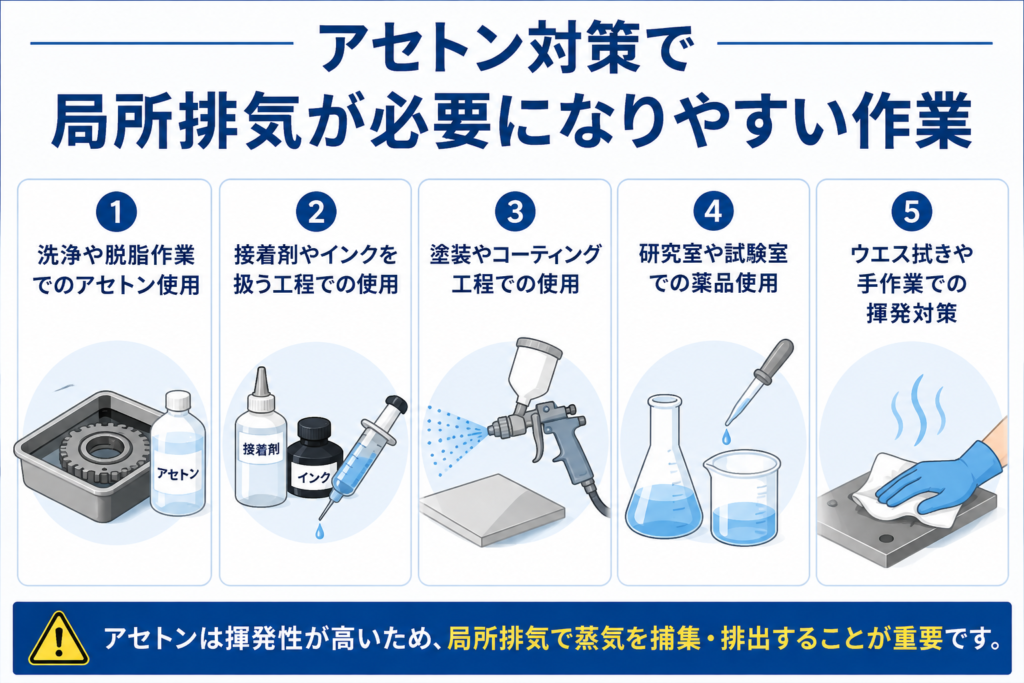 アセトン対策で
局所排気が必要になりやすい作業

1
洗浄や脱脂作業でのアセトン使用

アセトン

2
接着剤やインクを扱う工程での使用

接着剤

インク

3
塗装やコーティング工程での使用

4
研究室や試験室での薬品使用

5
ウエス拭きや手作業での揮発対策

アセトンは揮発性が高いため、局所排気で蒸気を捕集・排出することが重要です。