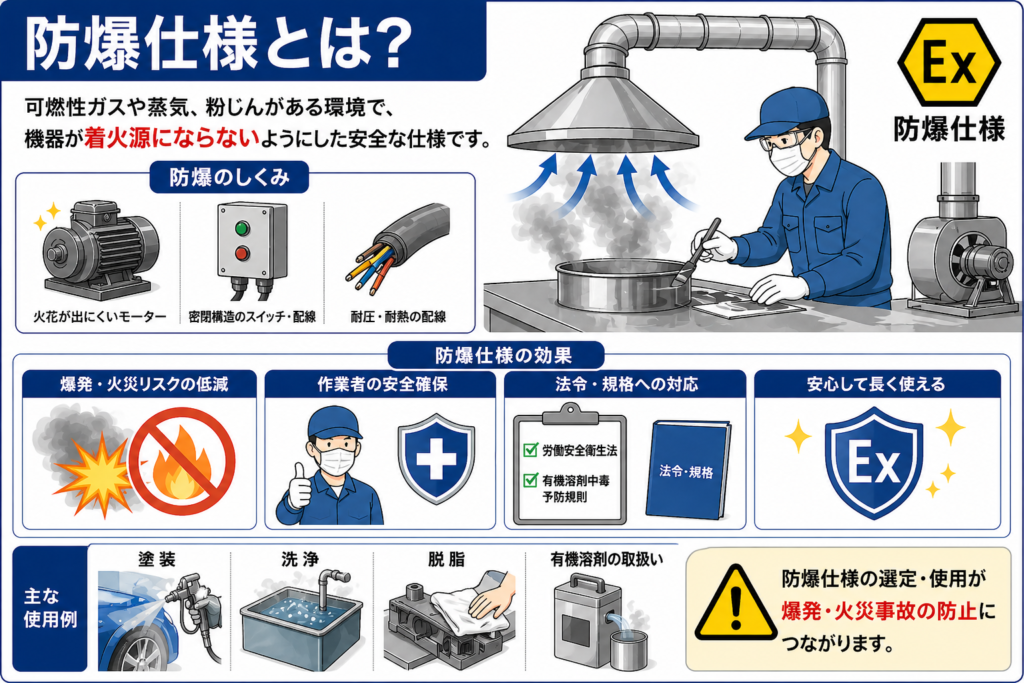 防爆仕様とは?

可燃性ガスや蒸気、粉じんがある環境で、機器が着火源にならないようにした安全な仕様です。

Ex
防爆仕様

防爆のしくみ

火花が出にくいモーター

密閉構造のスイッチ・配線

耐圧・耐熱の配線

防爆仕様の効果

爆発・火災リスクの低減

作業者の安全確保

法令・規格への対応

労働安全衛生法
有機溶剤中毒予防規則

法令・規格

安心して長く使える

Ex

主な使用例

塗装

洗浄

脱脂

有機溶剤の取扱い

防爆仕様の選定・使用が爆発・火災事故の防止につながります。