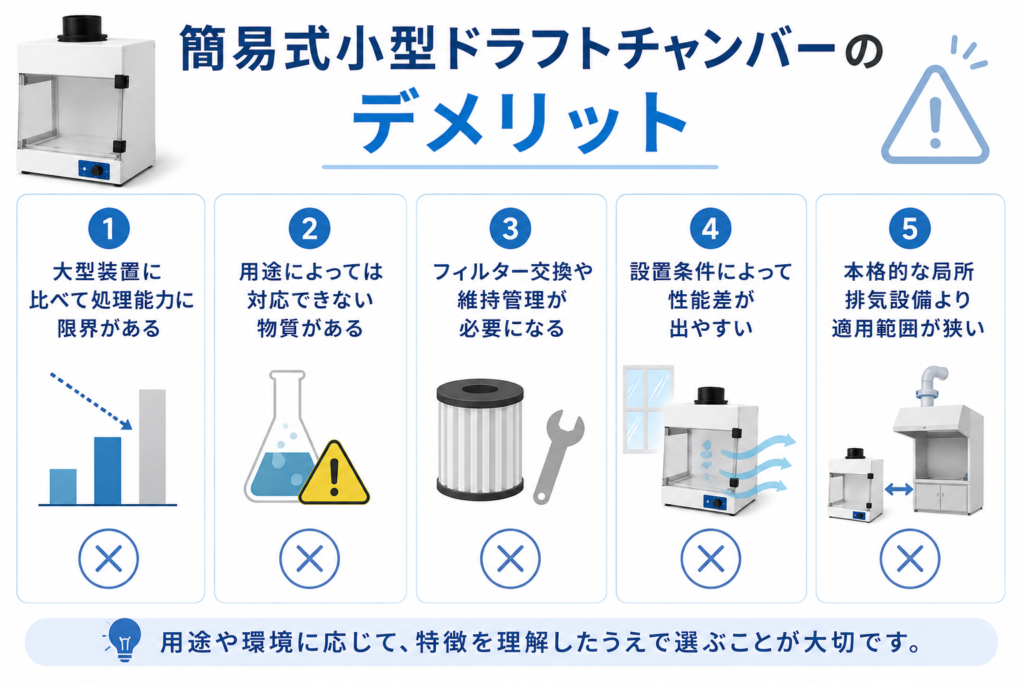 簡易式小型ドラフトチャンバーの
デメリット

1
大型装置に比べて処理能力に限界がある

2
用途によっては対応できない物質がある

3
フィルター交換や維持管理が必要になる

4
設置条件によって性能差が出やすい

5
本格的な局所排気設備より適用範囲が狭い

用途や環境に応じて、特徴を理解したうえで選ぶことが大切です。