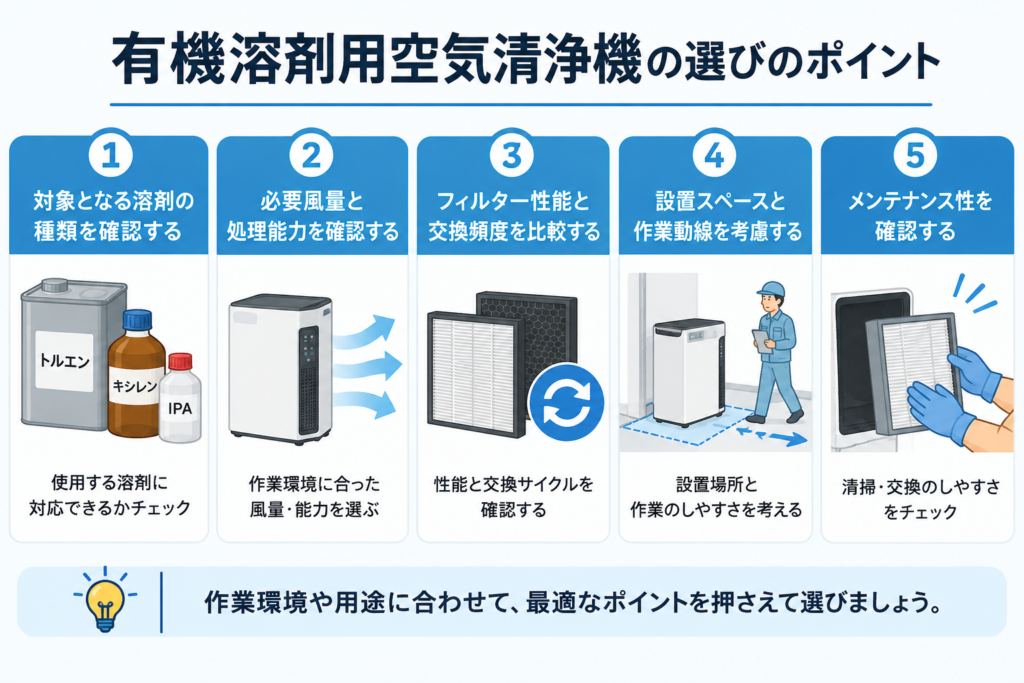 有機溶剤用空気清浄機の選びのポイント

1
対象となる溶剤の種類を確認する
トルエン
キシレン
IPA
使用する溶剤に対応できるかチェック

2
必要風量と処理能力を確認する
作業環境に合った風量・能力を選ぶ

3
フィルター性能と交換頻度を比較する
性能と交換サイクルを確認する

4
設置スペースと作業動線を考慮する
設置場所と作業のしやすさを考える

5
メンテナンス性を確認する
清掃・交換のしやすさをチェック

作業環境や用途に合わせて、最適なポイントを押さえて選びましょう。