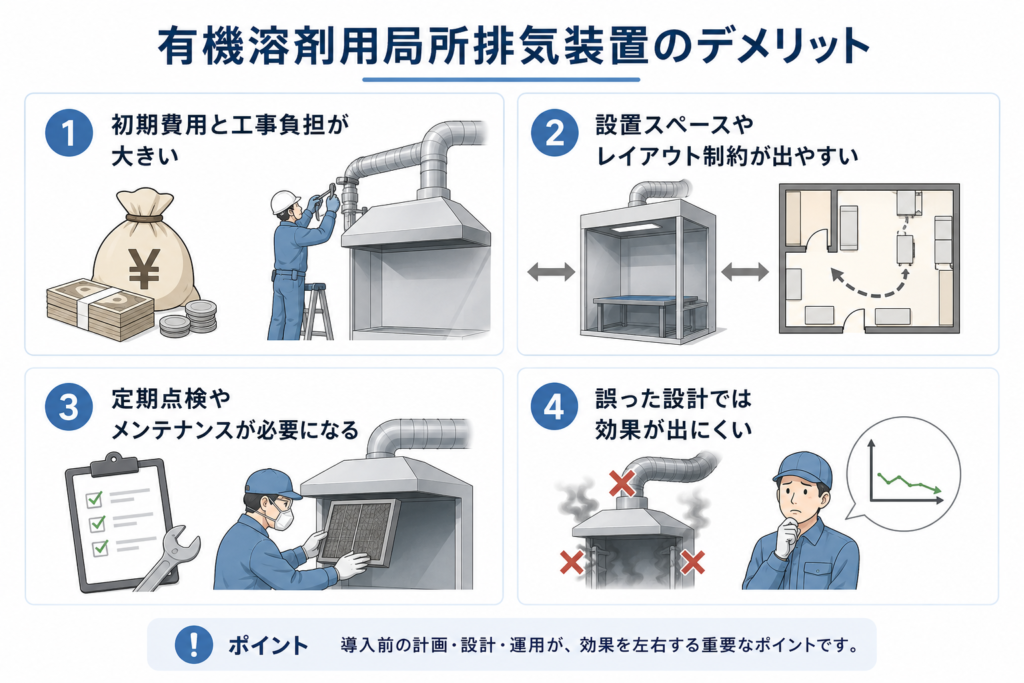 有機溶剤用局所排気装置のデメリット

1 初期費用と工事負担が大きい

¥

2 設置スペースやレイアウト制約が出やすい

3 定期点検やメンテナンスが必要になる

4 誤った設計では効果が出にくい

! ポイント 導入前の計画・設計・運用が、効果を左右する重要なポイントです。